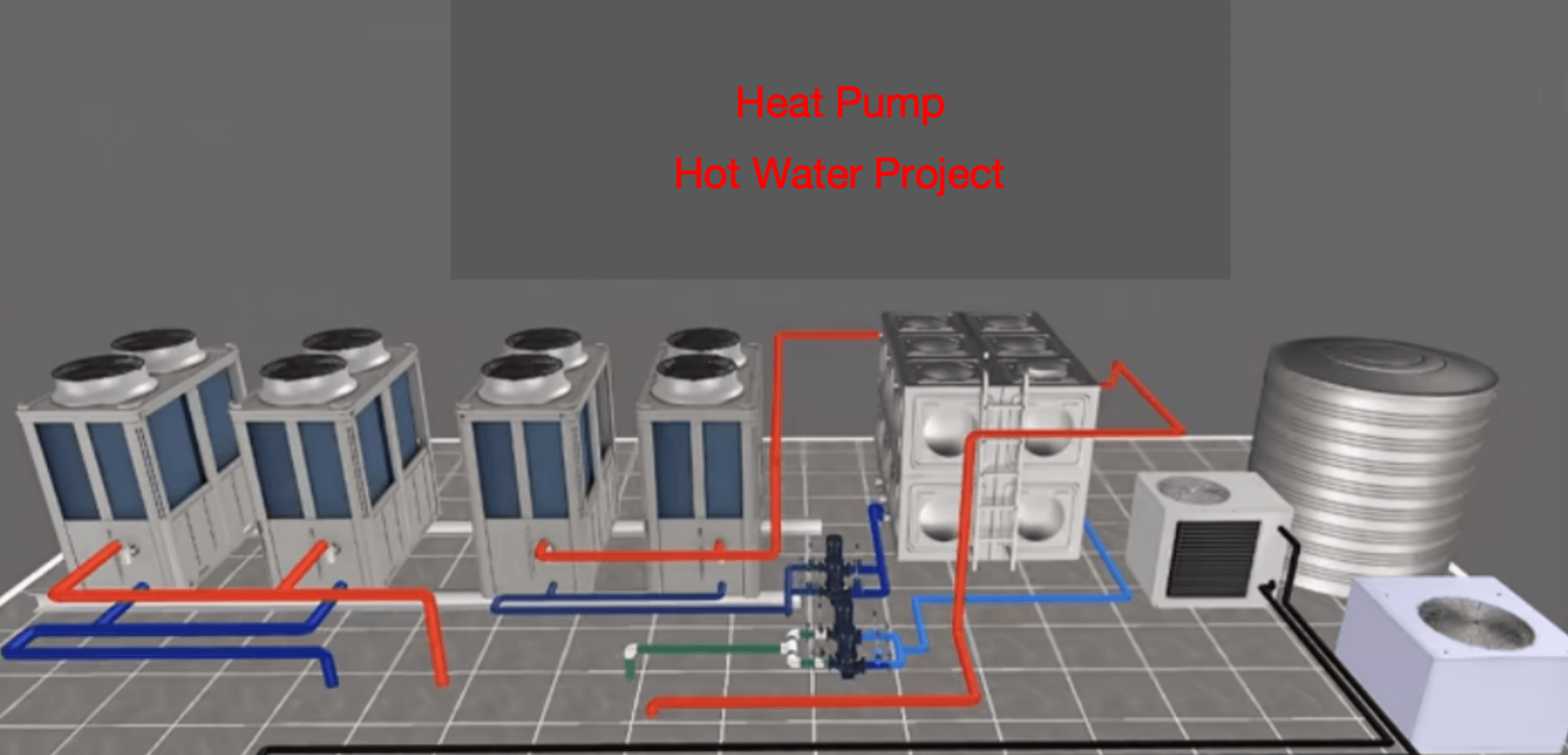 Heat Pump
Hot Water Project